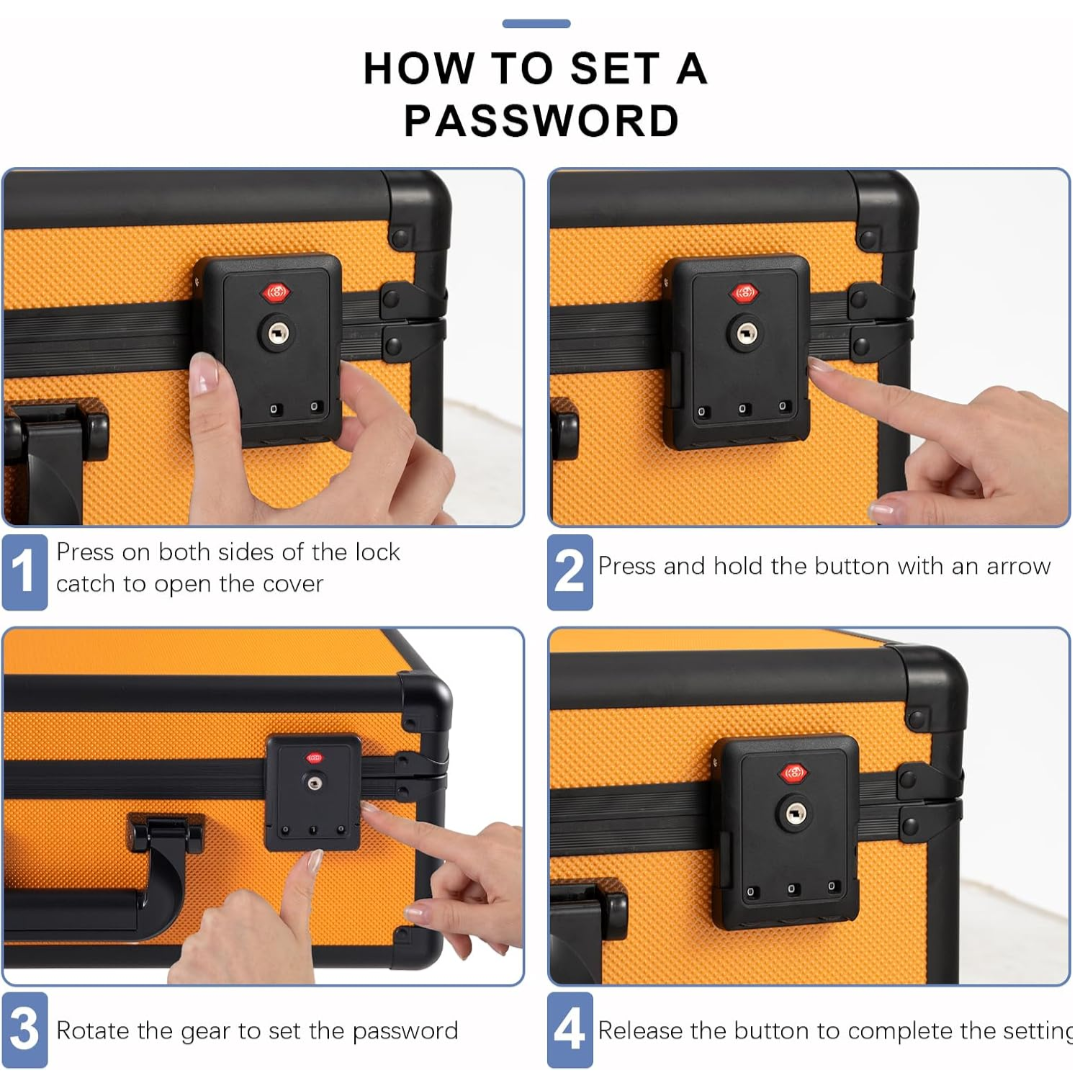 HOW TO SET A PASSWORD

1 Press on both sides of the lock catch to open the cover

2 Press and hold the button with an arrow

3 Rotate the gear to set the password

4 Release the button to complete the setting